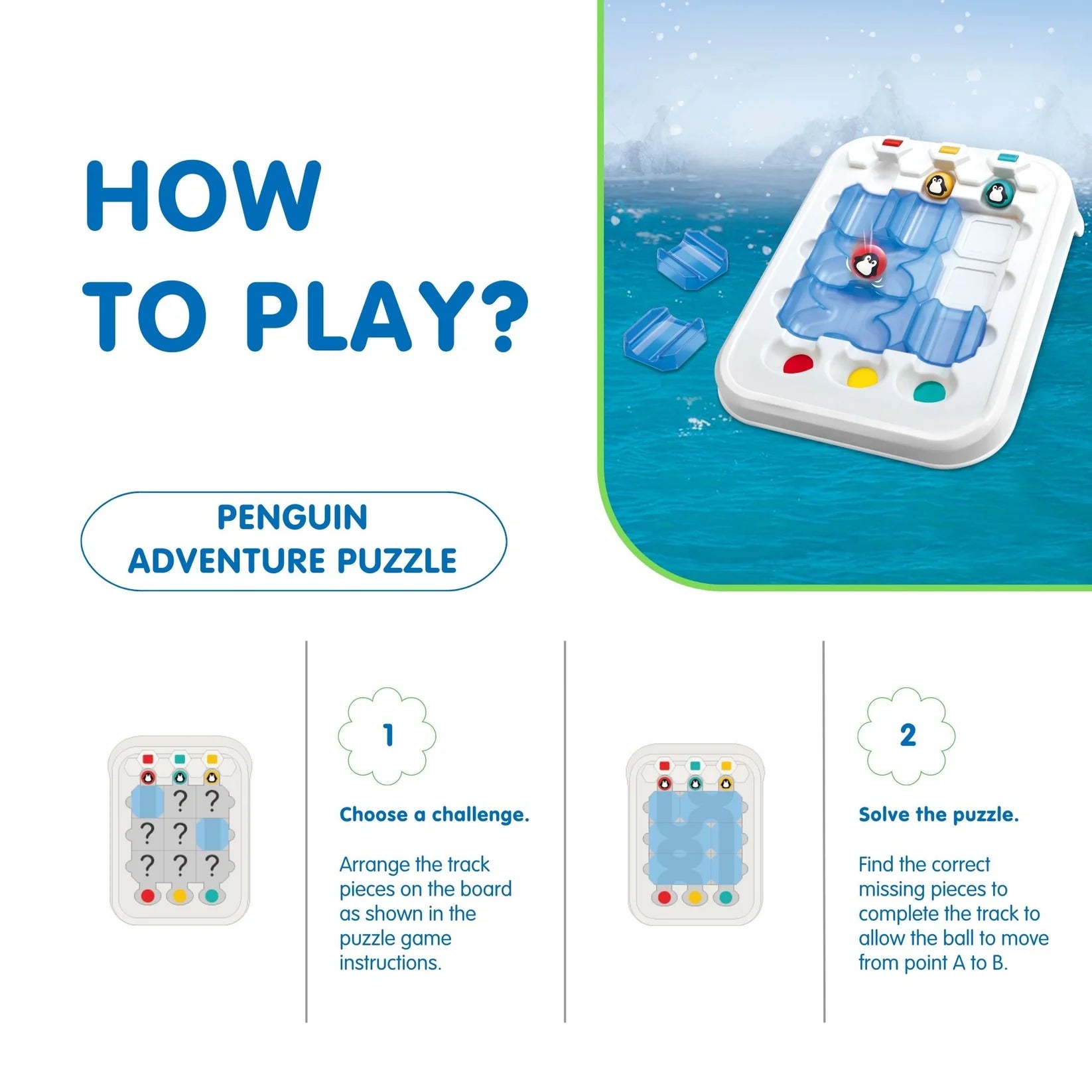 HOW
TO PLAY?

PENGUIN
ADVENTURE PUZZLE

? ?
? ?
? ? ?

1

Choose a challenge.

Arrange the track pieces on the board as shown in the puzzle game instructions.

2

Solve the puzzle.

Find the correct missing pieces to complete the track to allow the ball to move from point A to B.